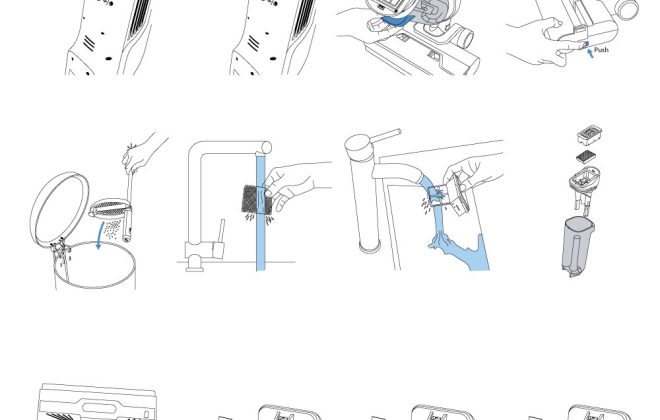 Push